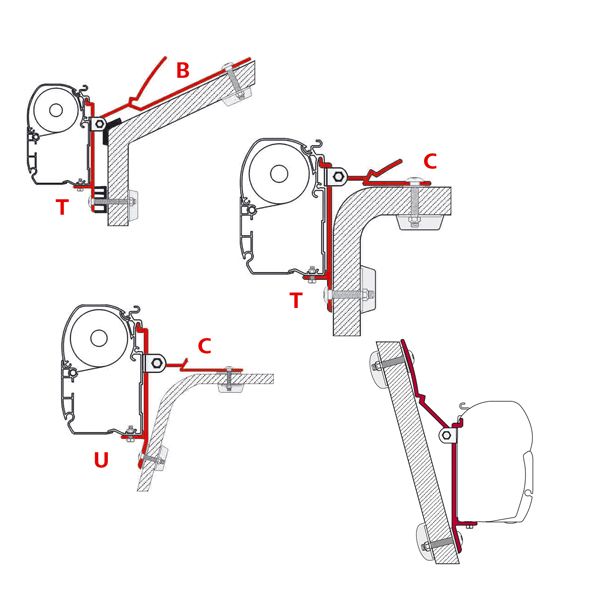 B

T

C

T

C

U