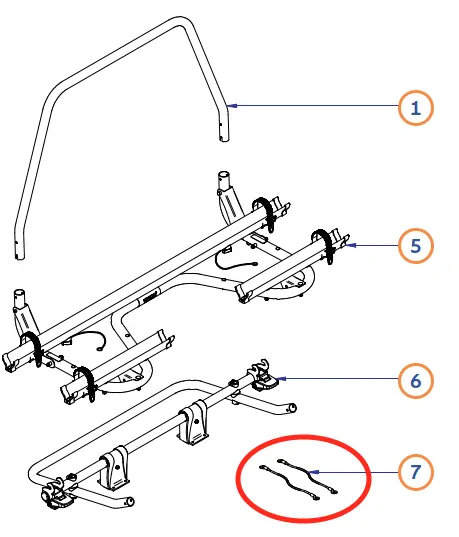 1
5
6
7