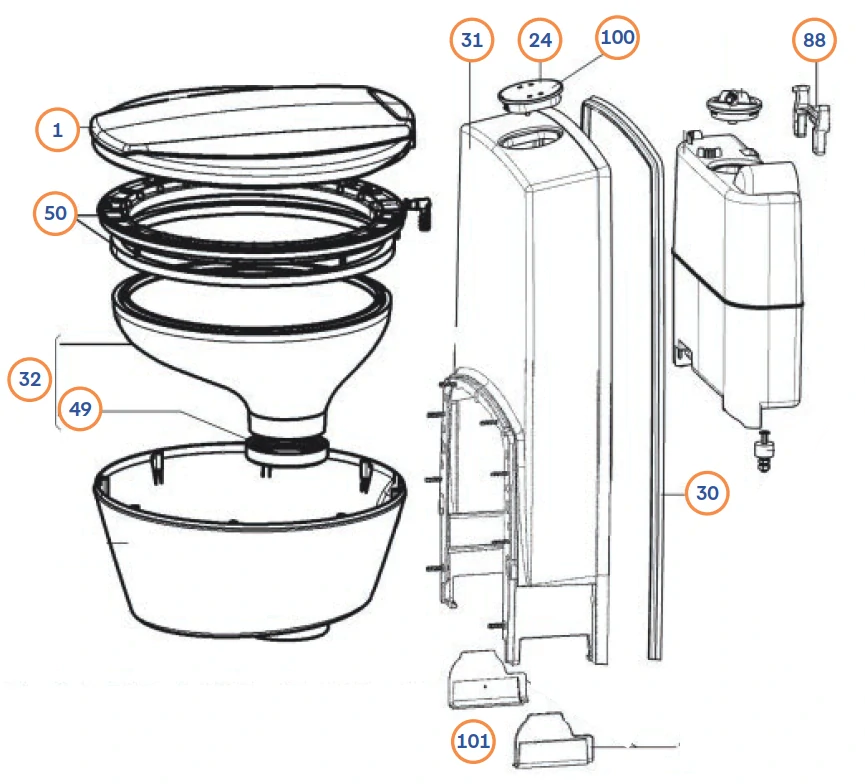 31
24
100
88
1
50
32
49
30
101